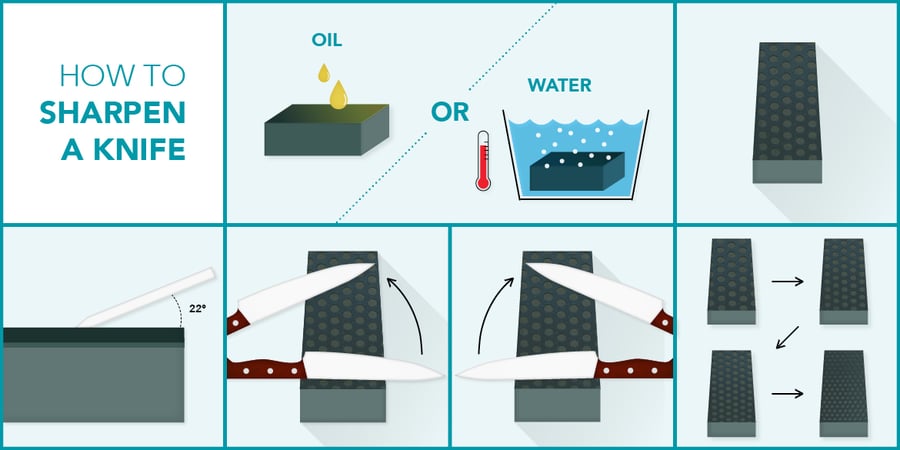 HOW TO
SHARPEN
A KNIFE

OIL

OR

WATER

22°