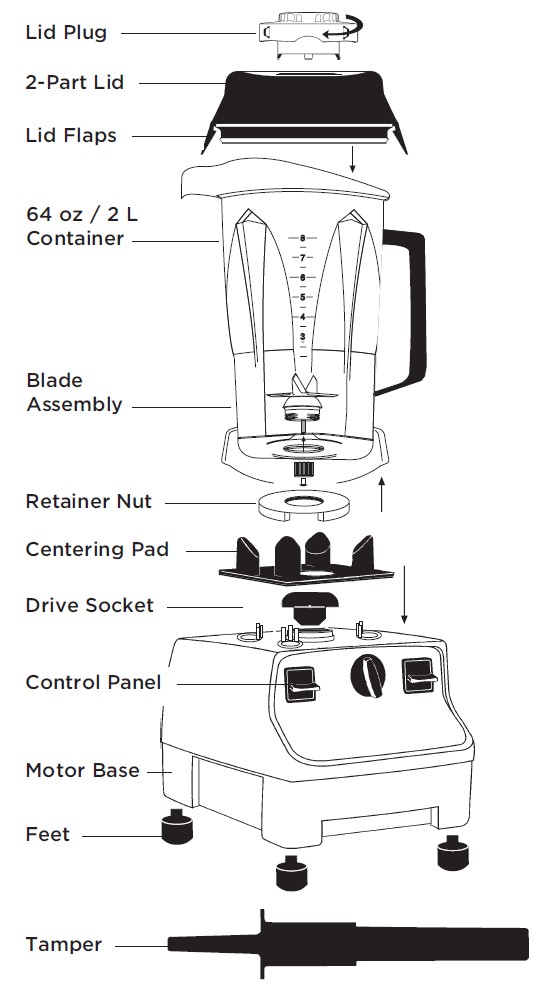 Lid Plug

2-Part Lid

Lid Flaps

64 oz / 2 L
Container

8
7
6
5
4
3

Blade
Assembly

Retainer Nut

Centering Pad

Drive Socket

Control Panel

Motor Base

Feet

Tamper