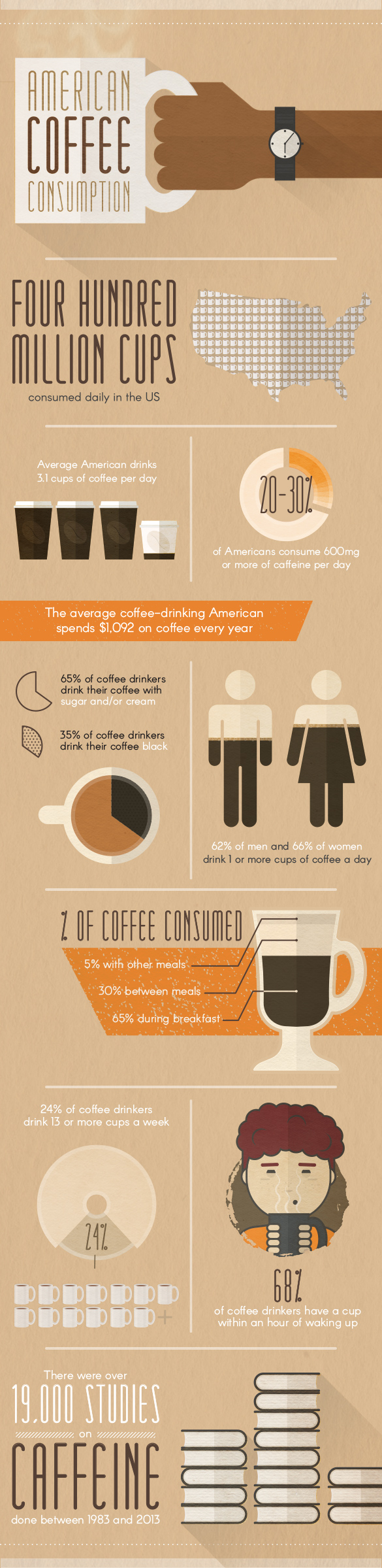 AMERICAN COFFEE CONSUMPTION

FOUR HUNDRED MILLION CUPS

consumed daily in the US

Average American drinks 3.1 cups of coffee per day

20-30%

of Americans consume 600mg or more of caffeine per day

The average coffee-drinking American spends $1,092 on coffee every year

65% of coffee drinkers drink their coffee with sugar and/or cream

35% of coffee drinkers drink their coffee black

62% of men and 66% of women drink 1 or more cups of coffee a day

% OF COFFEE CONSUMED

5% with other meals

30% between meals

65% during breakfast

24% of coffee drinkers drink 13 or more cups a week

24%

68%

of coffee drinkers have a cup within an hour of waking up

There were over 19,000 STUDIES on CAFFEINE done between 1983 and 2013