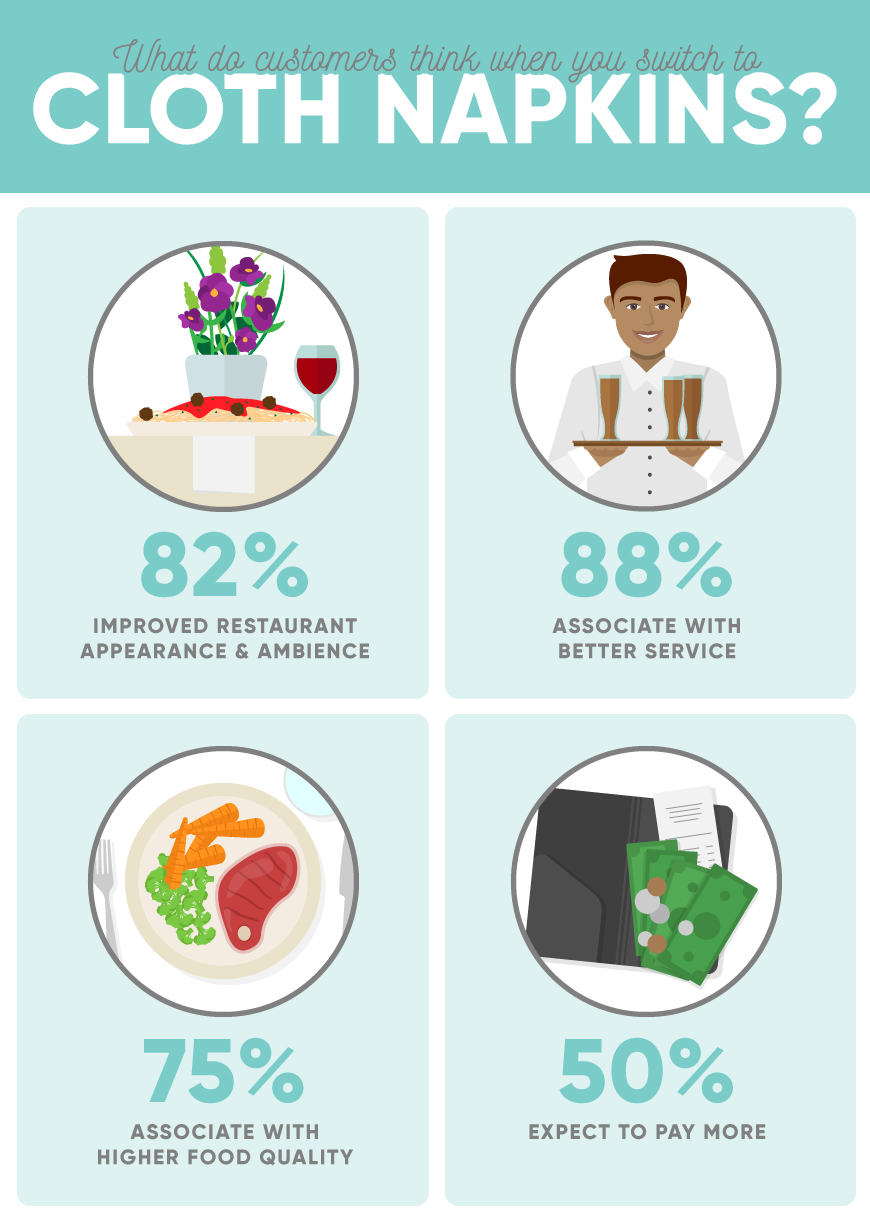 What do customers think when you switch to
CLOTH NAPKINS?

82%
IMPROVED RESTAURANT APPEARANCE & AMBIENCE

88%
ASSOCIATE WITH BETTER SERVICE

75%
ASSOCIATE WITH HIGHER FOOD QUALITY

50%
EXPECT TO PAY MORE